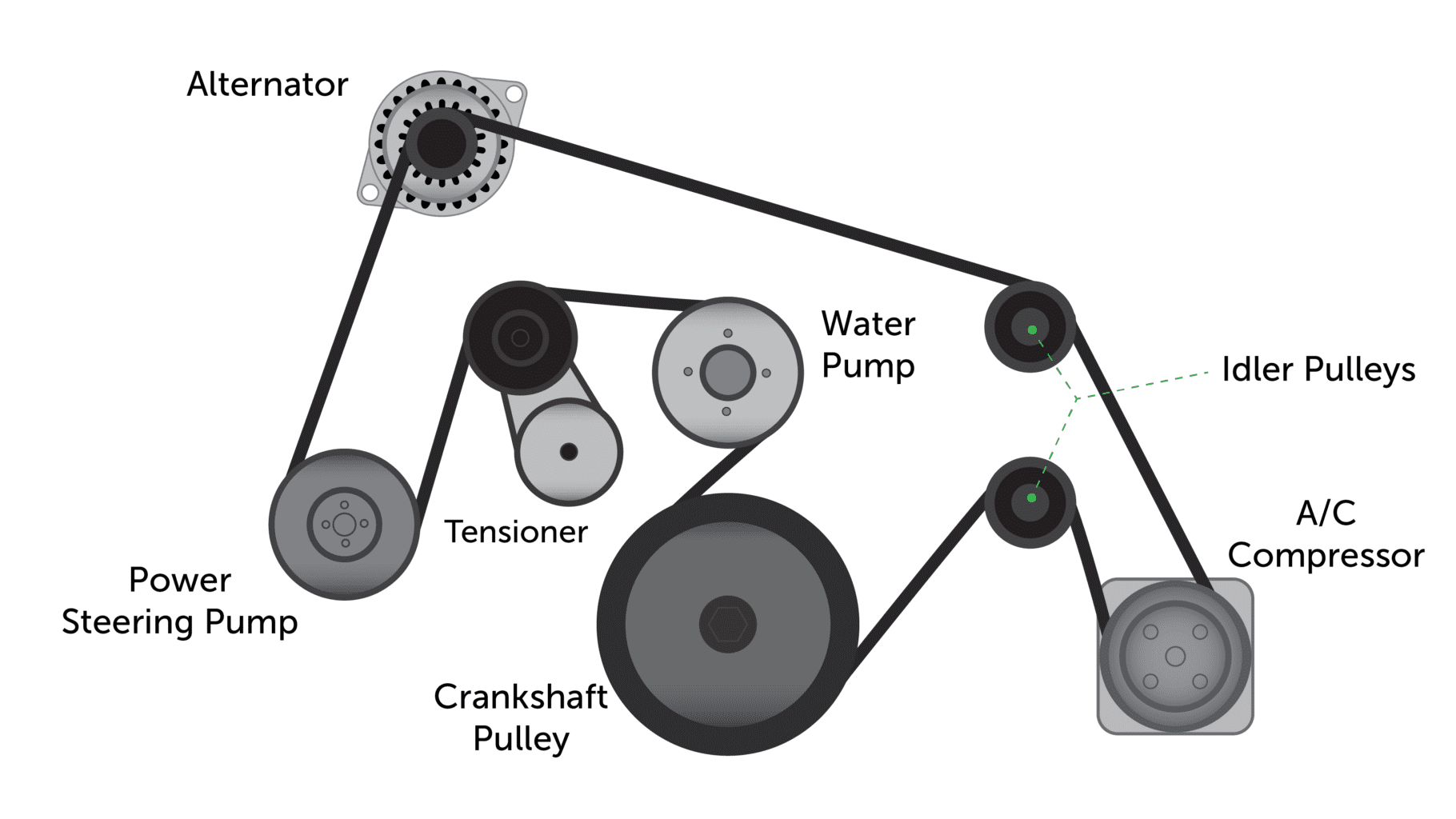 Alternator

Water Pump

Idler Pulleys

Tensioner

A/C Compressor

Power Steering Pump

Crankshaft Pulley